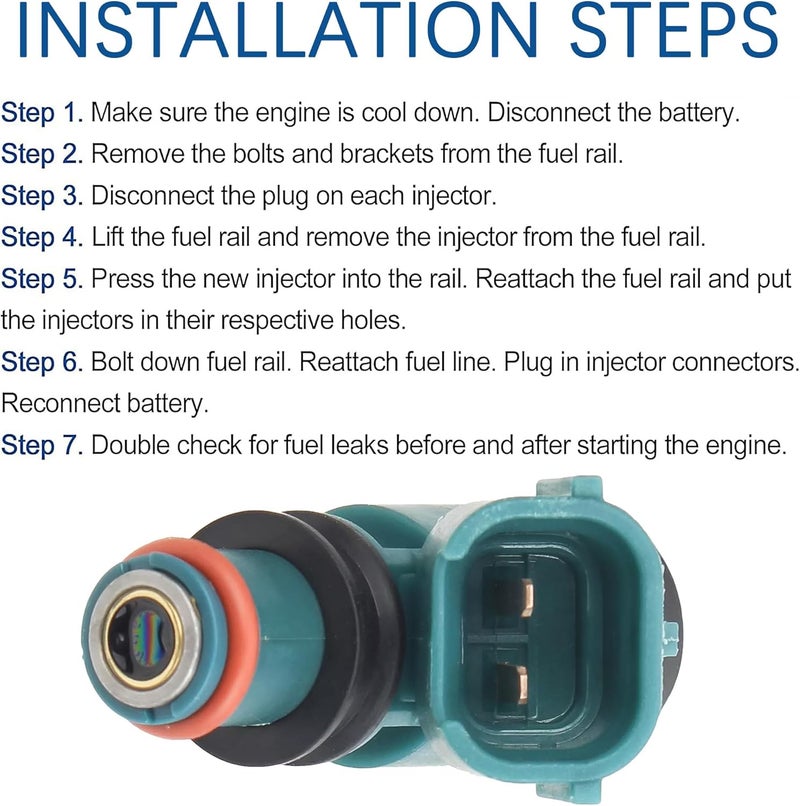 INSTALLATION STEPS

Step 1. Make sure the engine is cool down. Disconnect the battery.

Step 2. Remove the bolts and brackets from the fuel rail.

Step 3. Disconnect the plug on each injector.

Step 4. Lift the fuel rail and remove the injector from the fuel rail.

Step 5. Press the new injector into the rail. Reattach the fuel rail and put the injectors in their respective holes.

Step 6. Bolt down fuel rail. Reattach fuel line. Plug in injector connectors. Reconnect battery.

Step 7. Double check for fuel leaks before and after starting the engine.